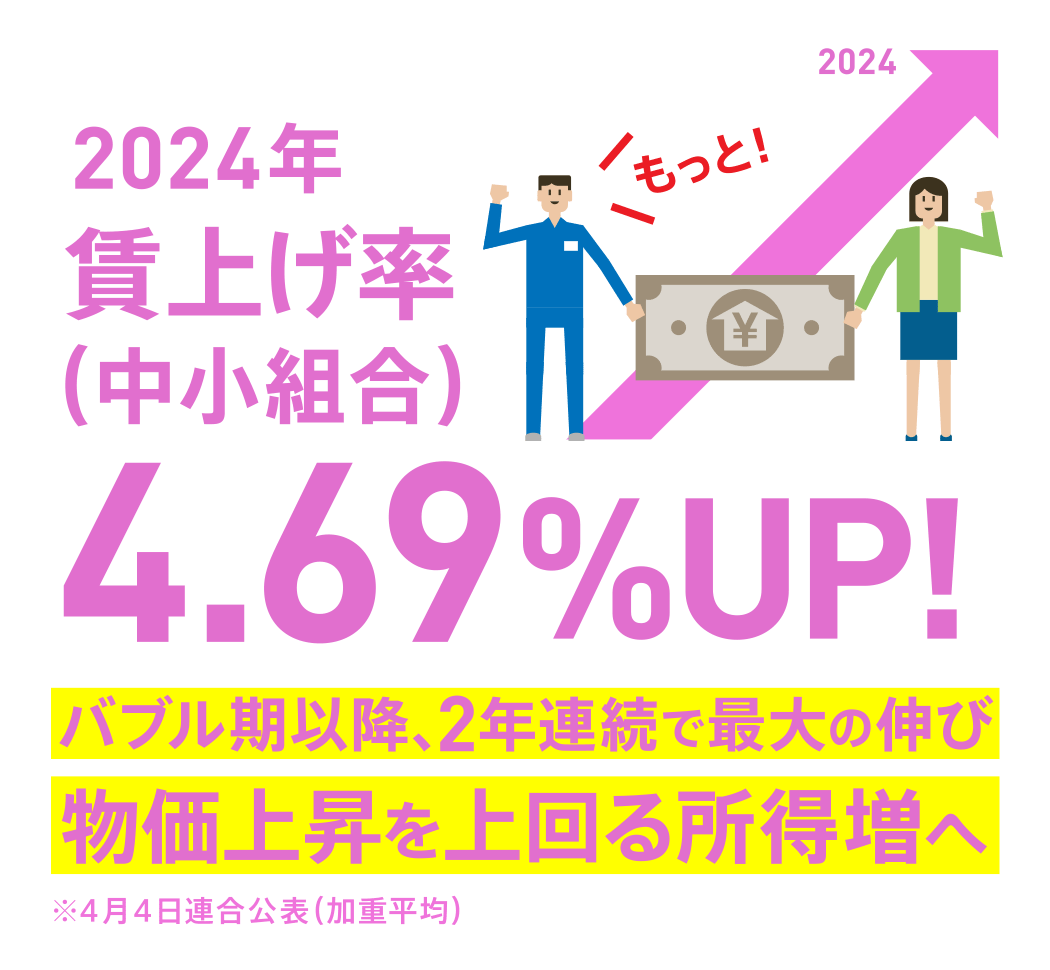 2024

2024年
賃上げ率
(中小組合)

もっと!

¥

4.69%UP!

バブル期以降、2年連続で最大の伸び

物価上昇を上回る所得増へ

※4月4日連合公表(加重平均)