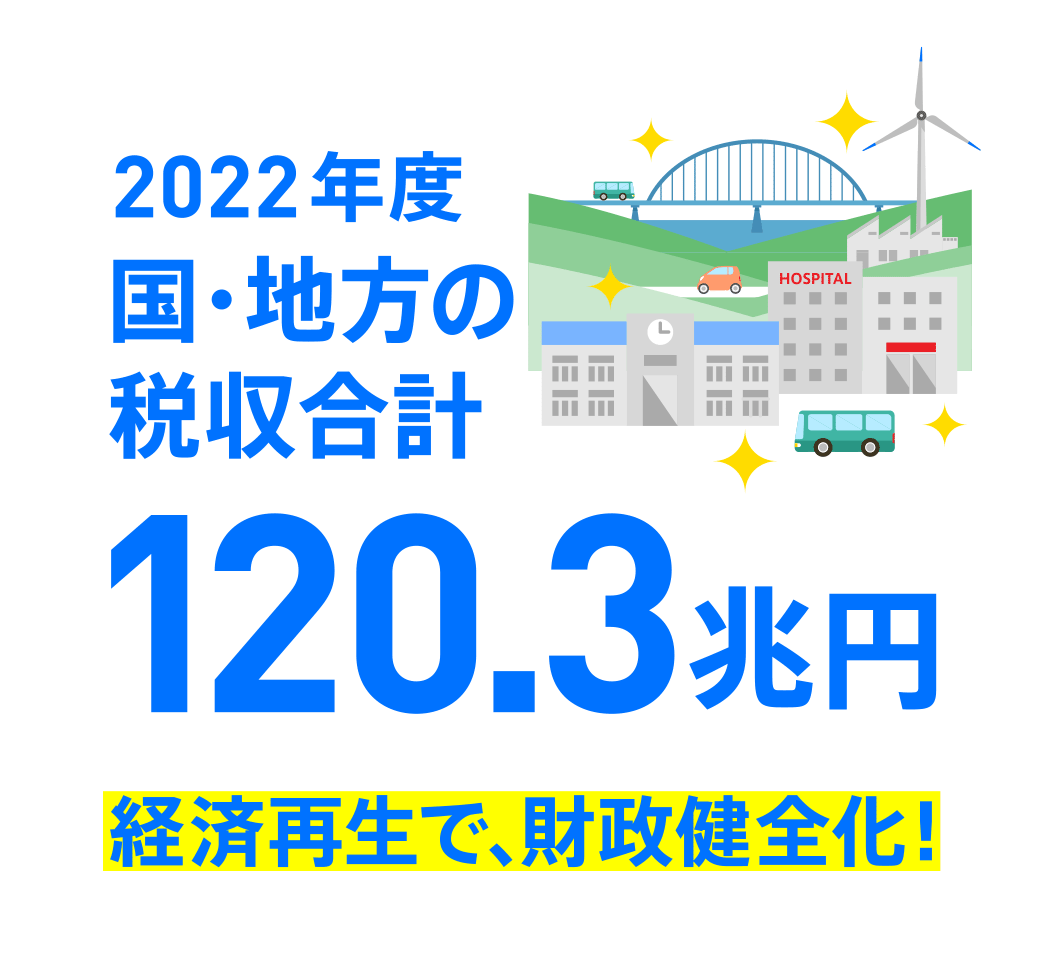 2022年度
国・地方の
税収合計

HOSPITAL

120.3兆円

経済再生で、財政健全化!