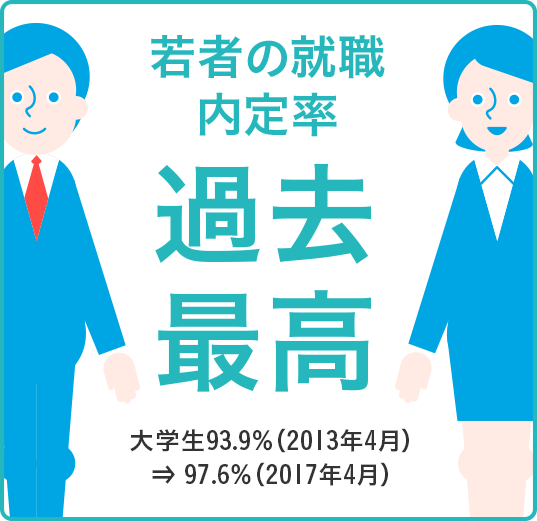 若者の就職
内定率

過去
最高

大学生93.9%（2013年4月）
⇒ 97.6%（2017年4月）